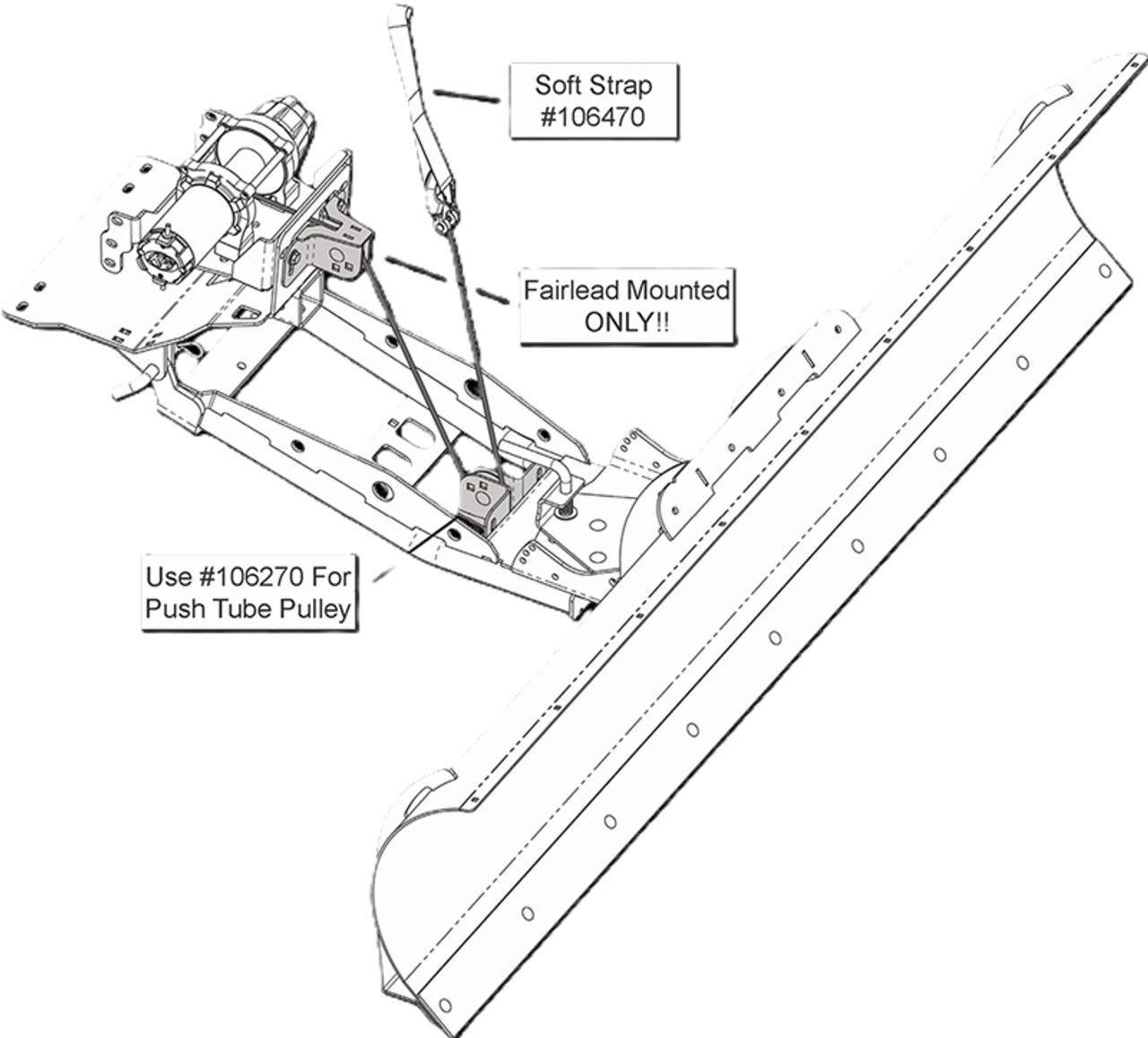 Soft Strap
#106470

Fairlead Mounted
ONLY!!

Use #106270 For
Push Tube Pulley