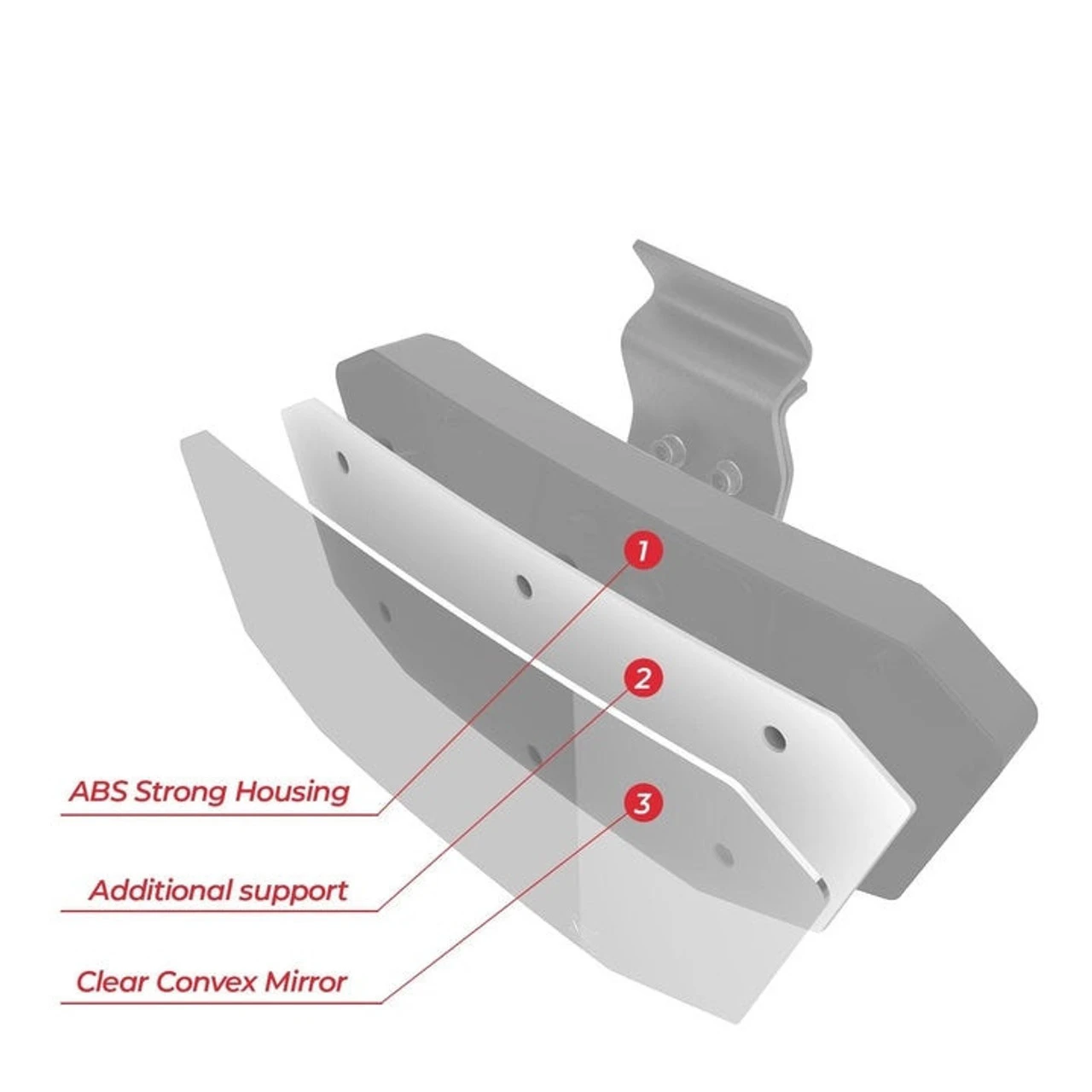 1
2
3
ABS Strong Housing
Additional support
Clear Convex Mirror